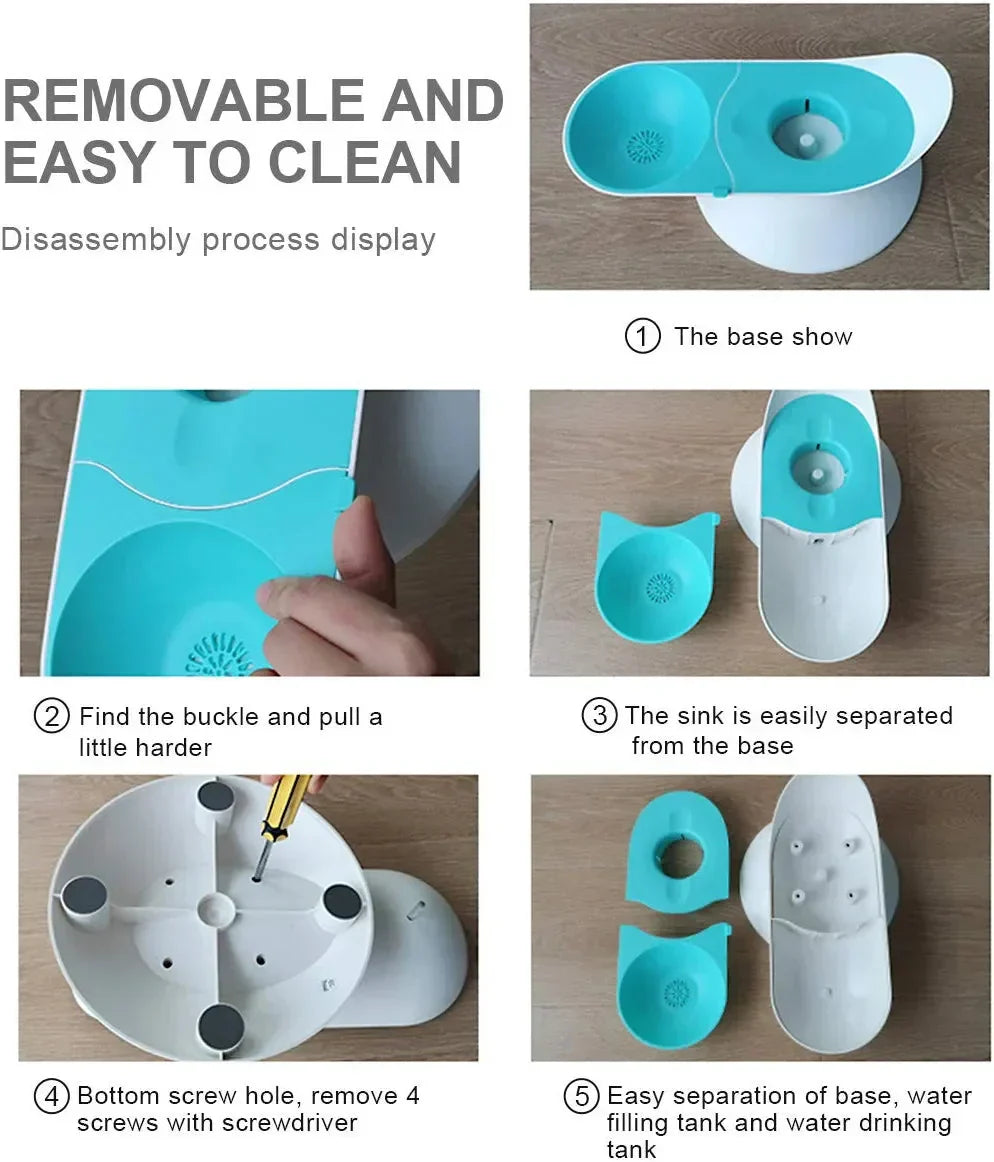 REMOVABLE AND EASY TO CLEAN

Disassembly process display

① The base show

② Find the buckle and pull a little harder

③ The sink is easily separated from the base

④ Bottom screw hole, remove 4 screws with screwdriver

⑤ Easy separation of base, water filling tank and water drinking tank