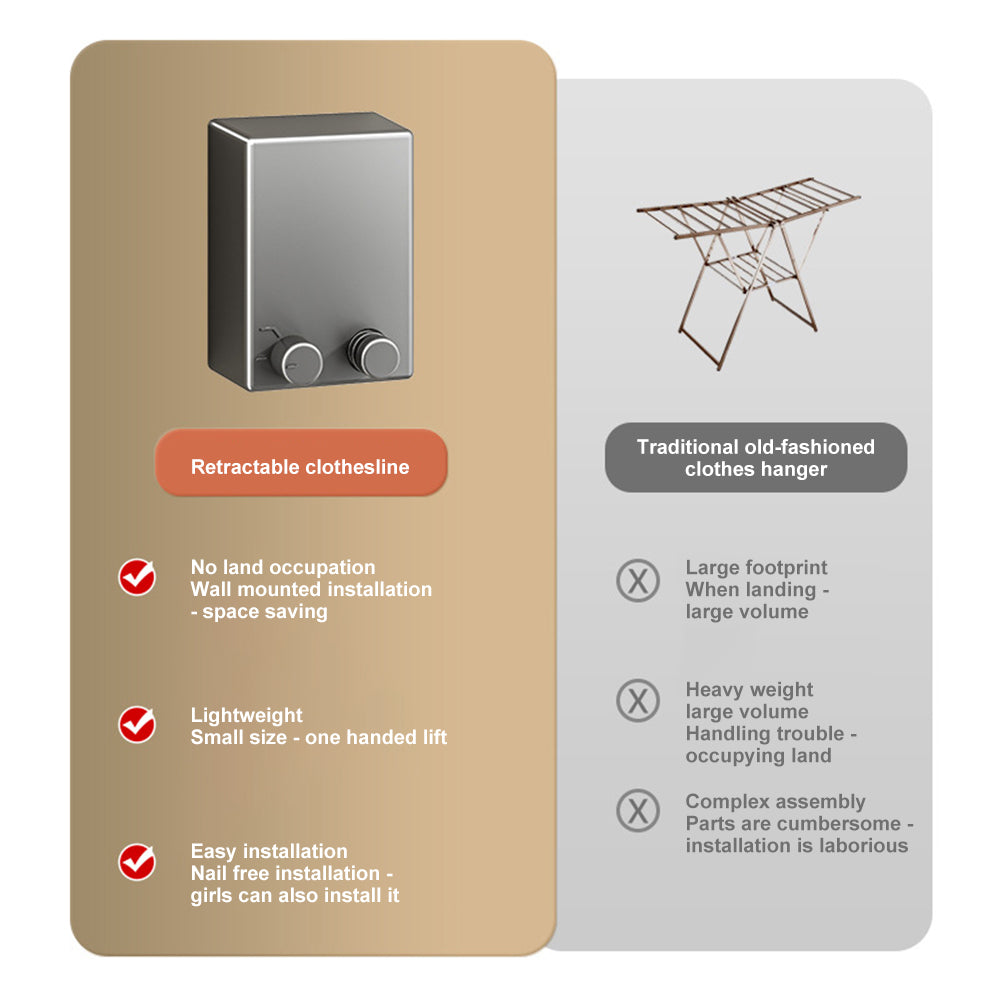 Retractable clothesline

No land occupation
Wall mounted installation
- space saving

Lightweight
Small size - one handed lift

Easy installation
Nail free installation -
girls can also install it

Traditional old-fashioned
clothes hanger

Large footprint
When landing -
large volume

Heavy weight
large volume
Handling trouble -
occupying land

Complex assembly
Parts are cumbersome -
installation is laborious