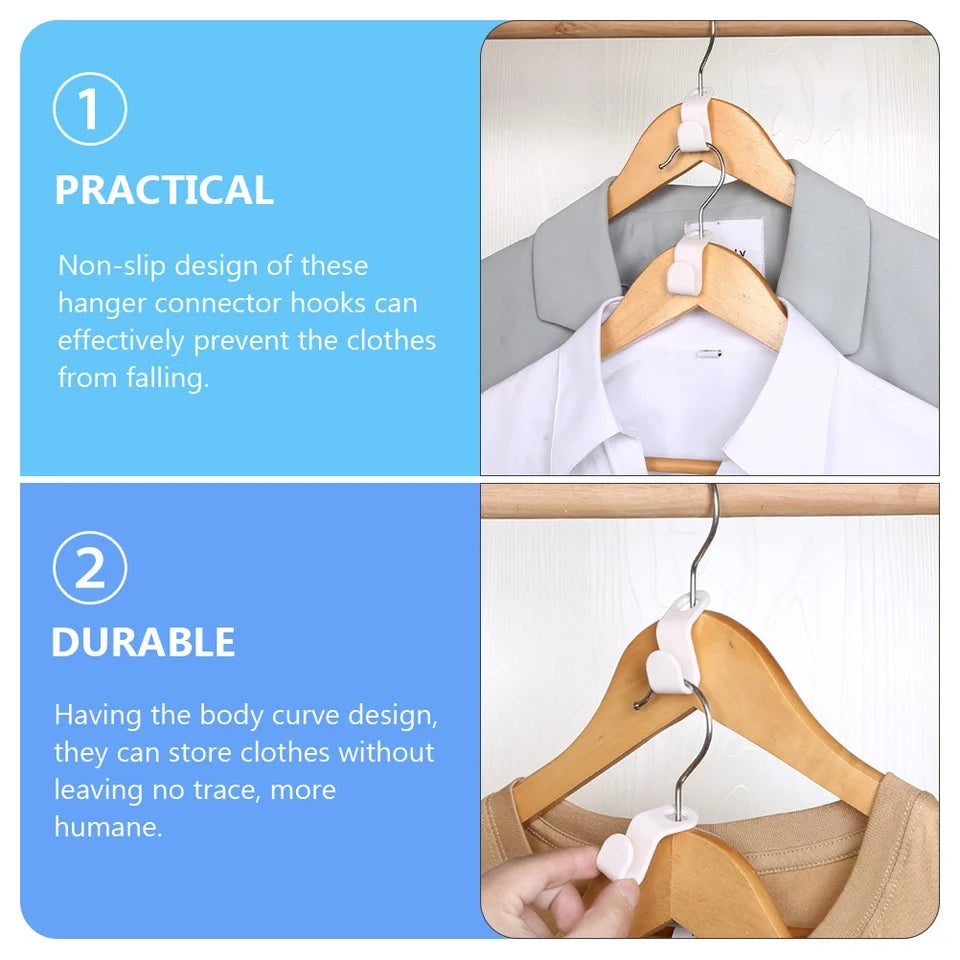 ①

PRACTICAL

Non-slip design of these hanger connector hooks can effectively prevent the clothes from falling.

②

DURABLE

Having the body curve design, they can store clothes without leaving no trace, more humane.