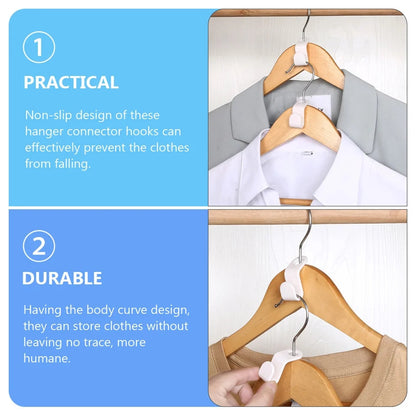 1

PRACTICAL

Non-slip design of these hanger connector hooks can effectively prevent the clothes from falling.

2

DURABLE

Having the body curve design, they can store clothes without leaving no trace, more humane.