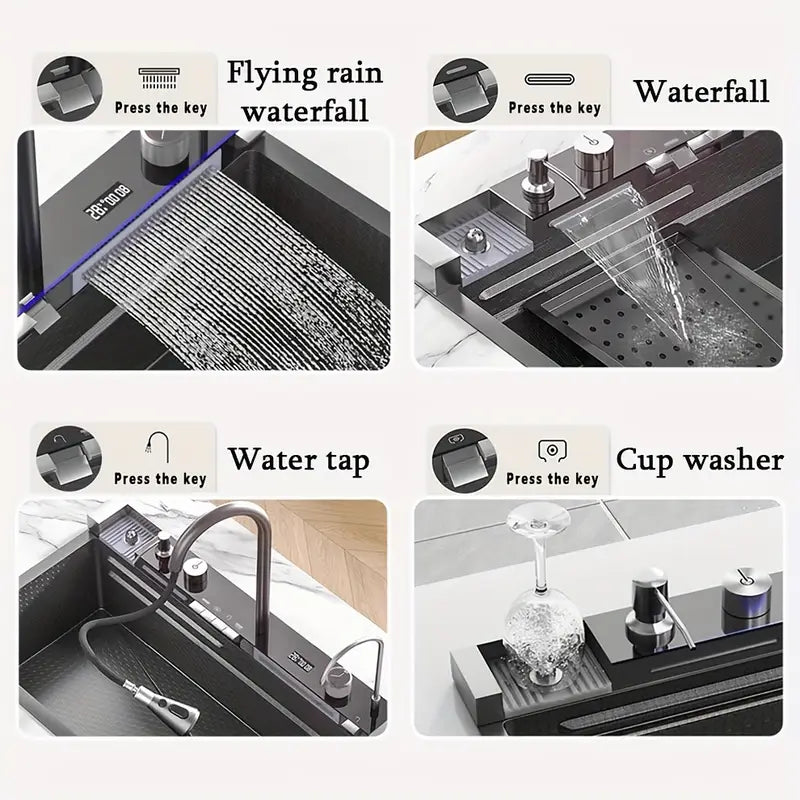 Press the key
Flying rain waterfall

Press the key
Waterfall

Press the key
Water tap

Press the key
Cup washer