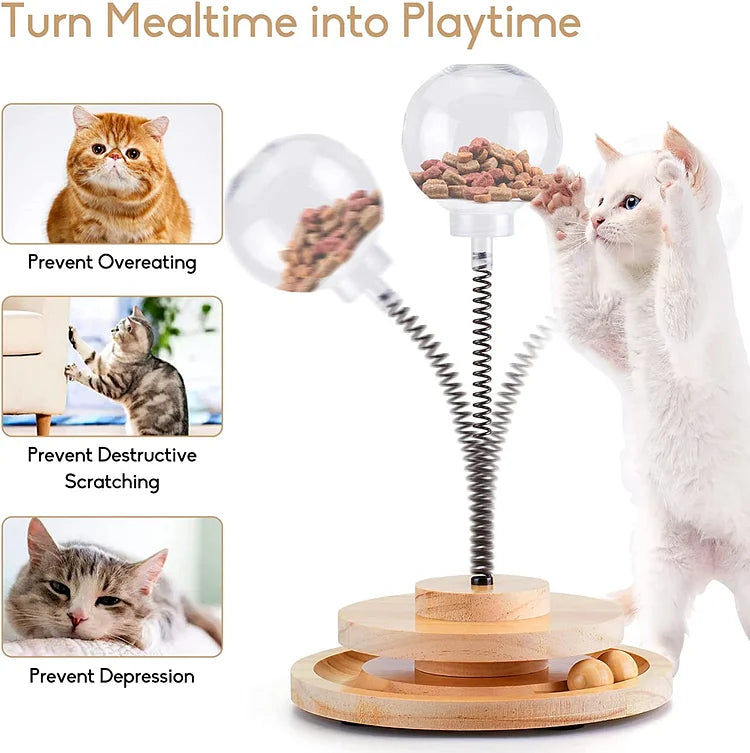 Turn Mealtime into Playtime

Prevent Overeating

Prevent Destructive Scratching

Prevent Depression