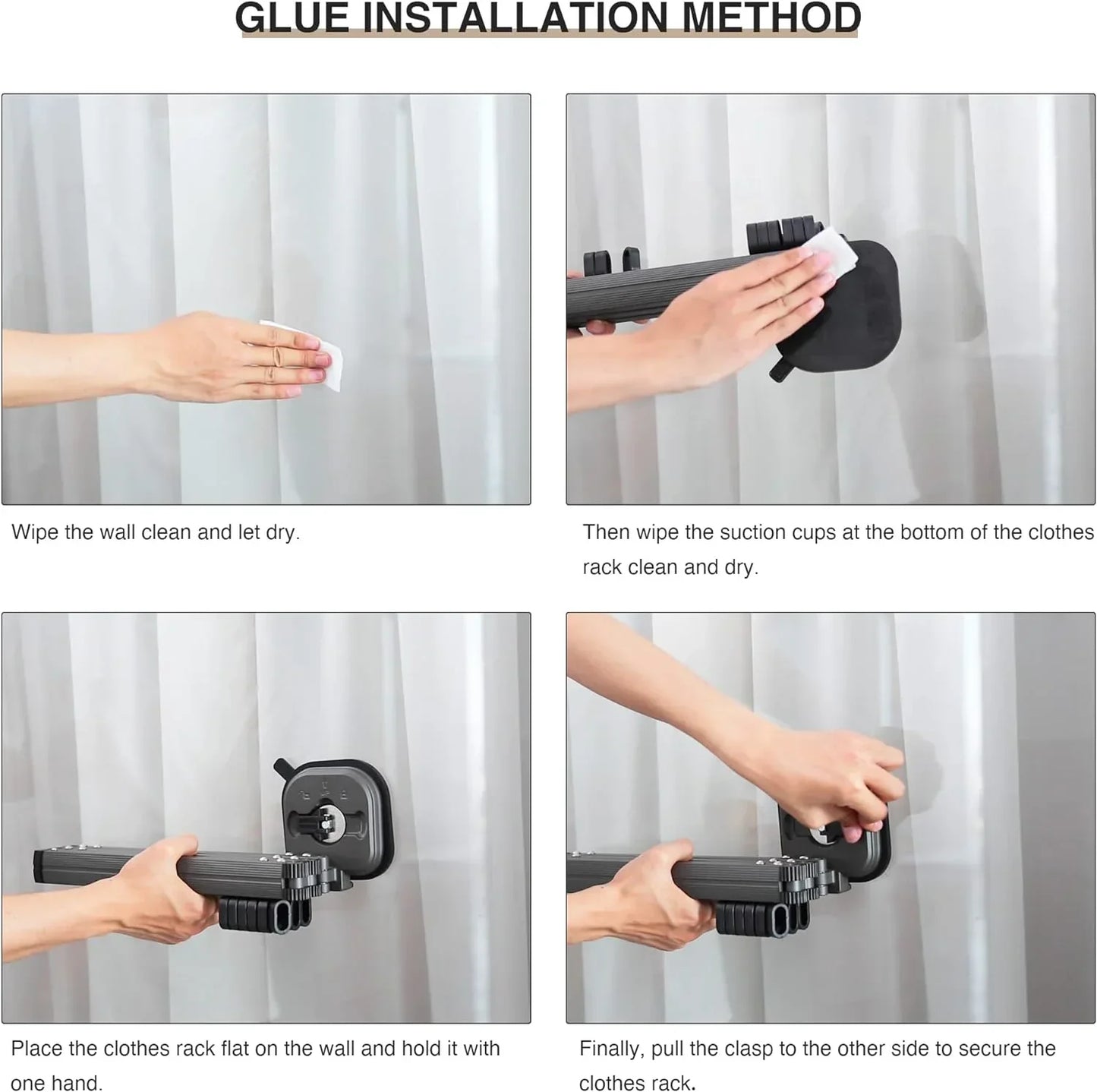 GLUE INSTALLATION METHOD

Wipe the wall clean and let dry.

Then wipe the suction cups at the bottom of the clothes rack clean and dry.

Place the clothes rack flat on the wall and hold it with one hand.

Finally, pull the clasp to the other side to secure the clothes rack.