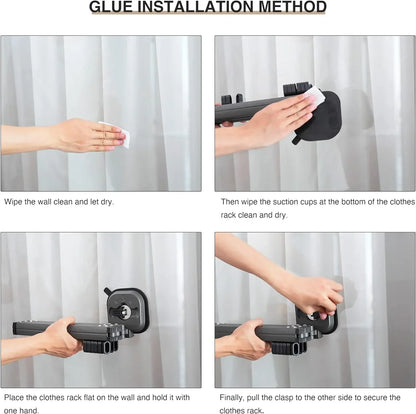 GLUE INSTALLATION METHOD

Wipe the wall clean and let dry.

Then wipe the suction cups at the bottom of the clothes rack clean and dry.

Place the clothes rack flat on the wall and hold it with one hand.

Finally, pull the clasp to the other side to secure the clothes rack.