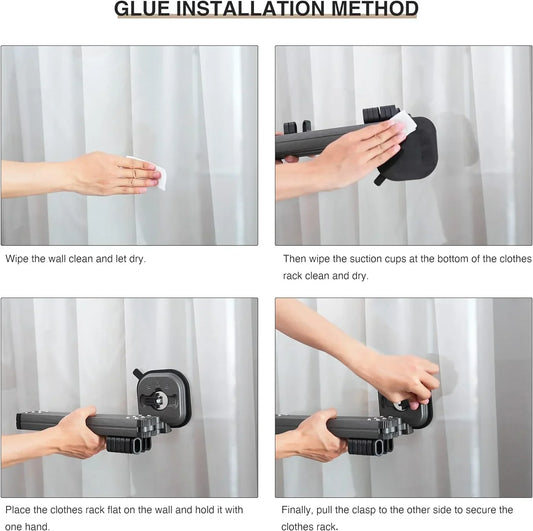 GLUE INSTALLATION METHOD

Wipe the wall clean and let dry.

Then wipe the suction cups at the bottom of the clothes rack clean and dry.

Place the clothes rack flat on the wall and hold it with one hand.

Finally, pull the clasp to the other side to secure the clothes rack.