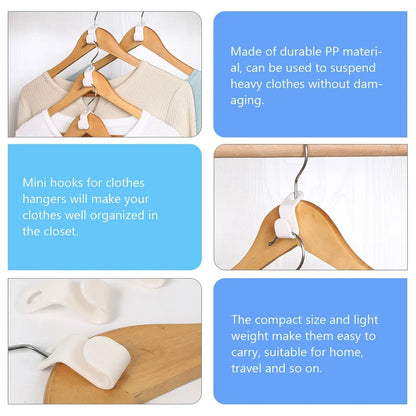 Made of durable PP material, can be used to suspend heavy clothes without damaging.

Mini hooks for clothes hangers will make your clothes well organized in the closet.

The compact size and light weight make them easy to carry, suitable for home, travel and so on.