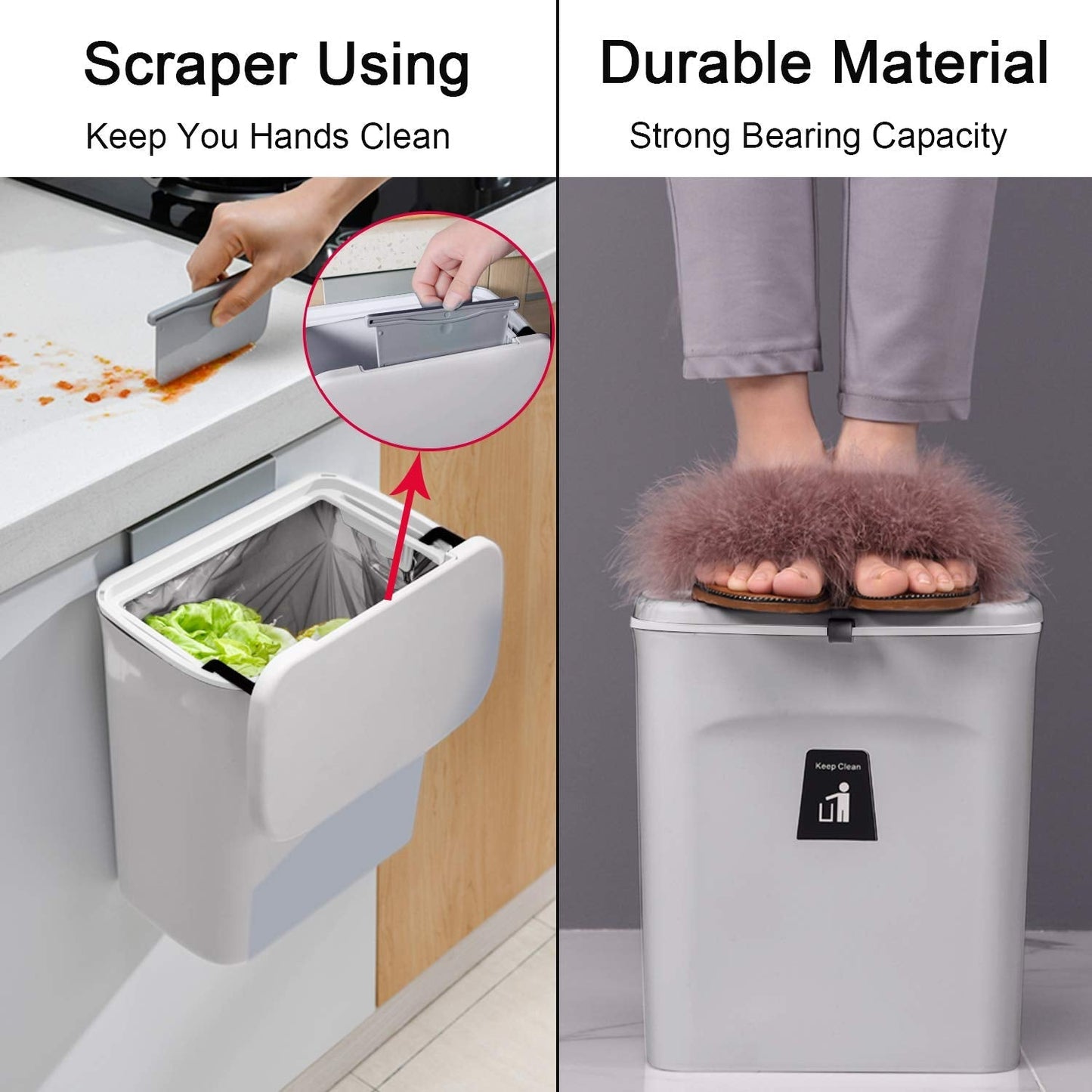 Scraper Using
Keep You Hands Clean

Durable Material
Strong Bearing Capacity

Keep Clean