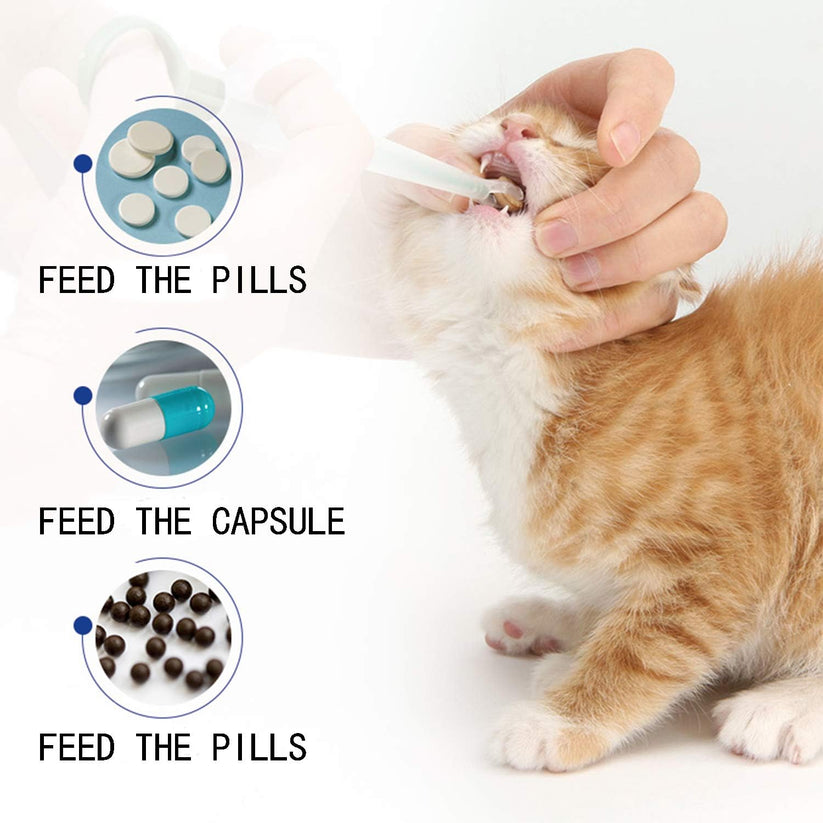 FEED THE PILLS

FEED THE CAPSULE

FEED THE PILLS