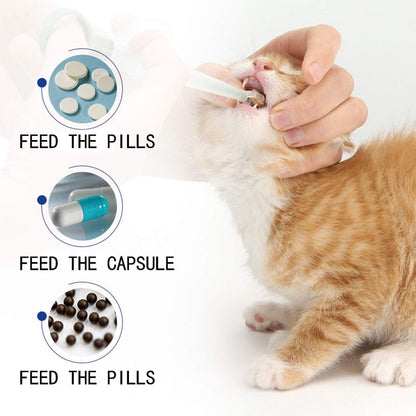 FEED THE PILLS

FEED THE CAPSULE

FEED THE PILLS