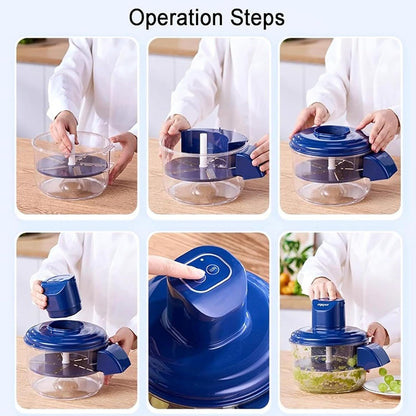 Operation Steps