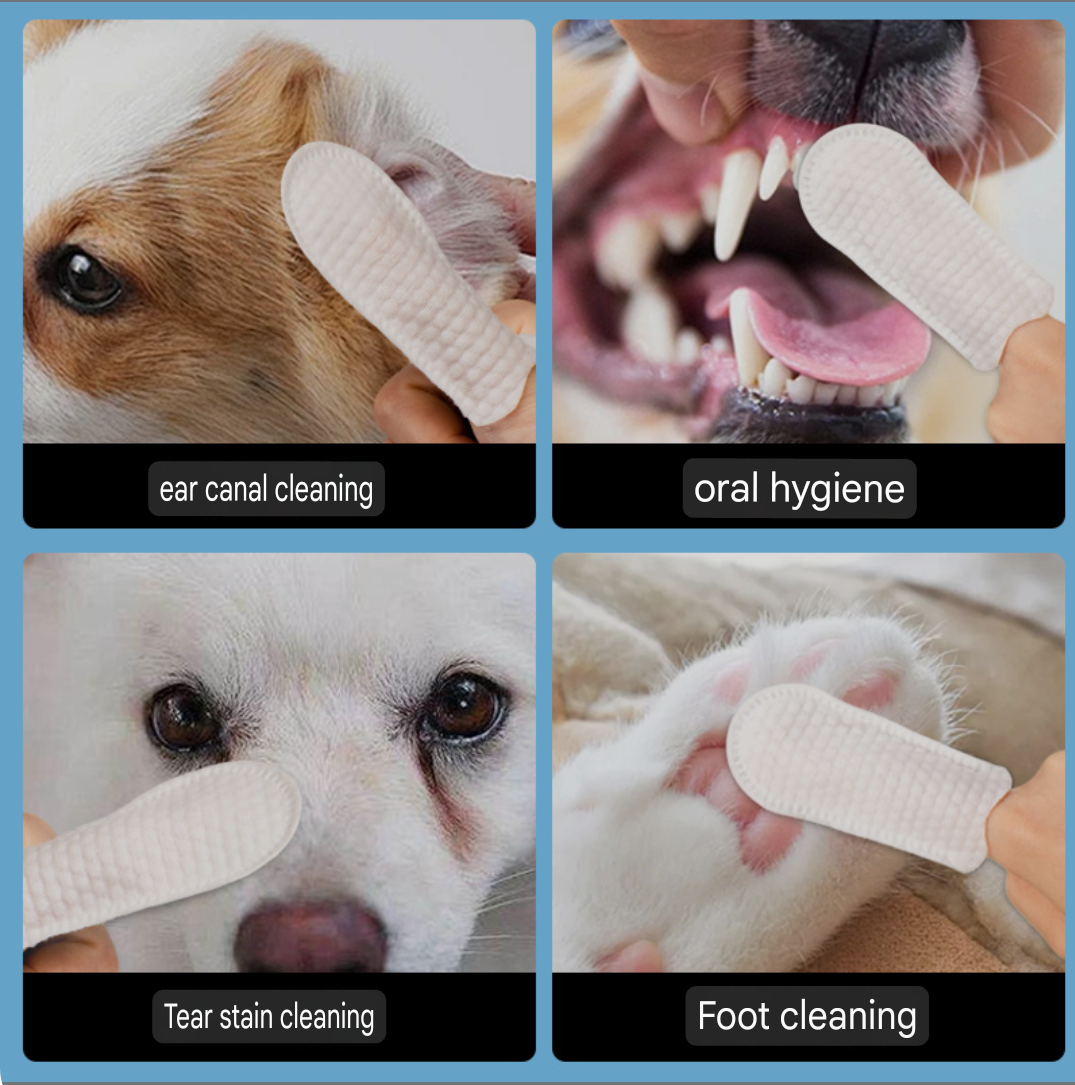 ear canal cleaning

oral hygiene

Tear stain cleaning

Foot cleaning