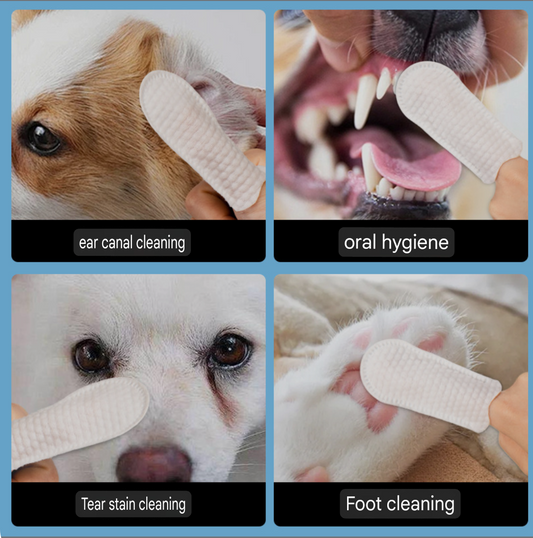 ear canal cleaning

oral hygiene

Tear stain cleaning

Foot cleaning