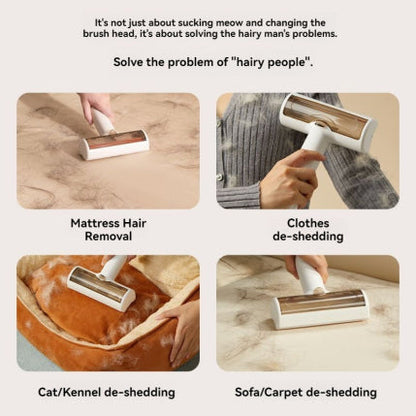 It's not just about sucking meow and changing the brush head, it's about solving the hairy man's problems.

Solve the problem of "hairy people".

Mattress Hair Removal

Clothes de-shedding

Cat/Kennel de-shedding

Sofa/Carpet de-shedding