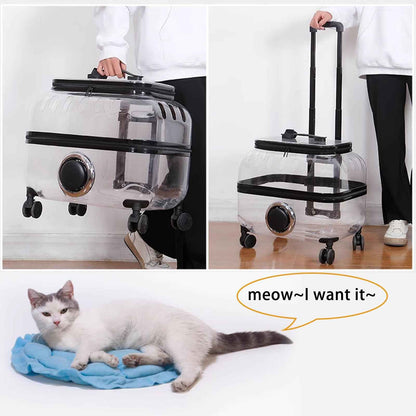 meow~I want it~