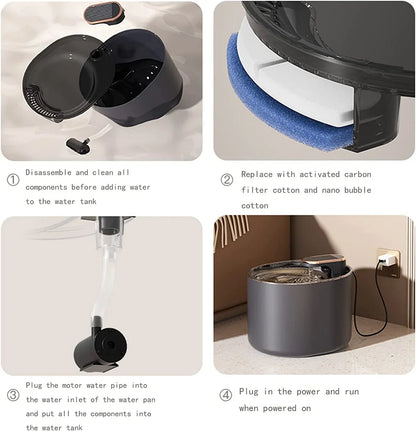 ① Disassemble and clean all components before adding water to the water tank

② Replace with activated carbon filter cotton and nano bubble cotton

③ Plug the motor water pipe into the water inlet of the water pan and put all the components into the water tank

④ Plug in the power and run when powered on