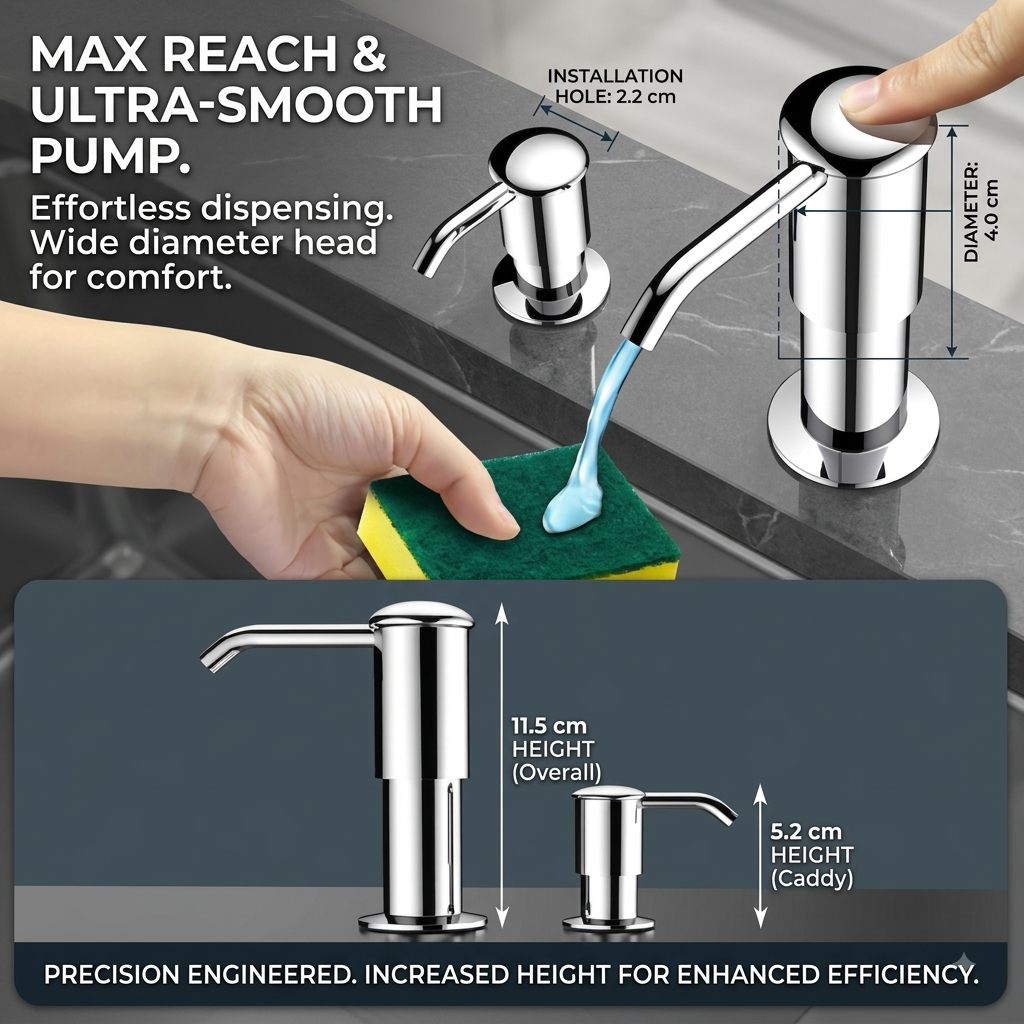 MAX REACH & ULTRA-SMOOTH PUMP.

Effortless dispensing. Wide diameter head for comfort.

INSTALLATION HOLE: 2.2 cm

DIAMETER: 4.0 cm

11.5 cm HEIGHT (Overall)

5.2 cm HEIGHT (Caddy)

PRECISION ENGINEERED. INCREASED HEIGHT FOR ENHANCED EFFICIENCY.