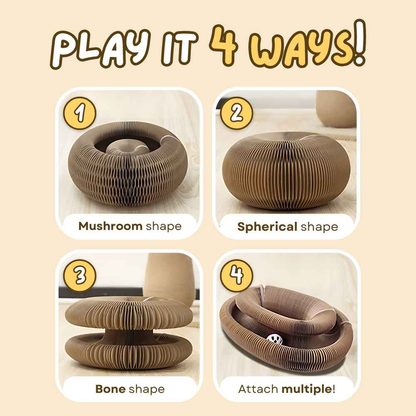 PLAY IT 4 WAYS!

1

Mushroom shape

2

Spherical shape

3

Bone shape

4

Attach multiple!