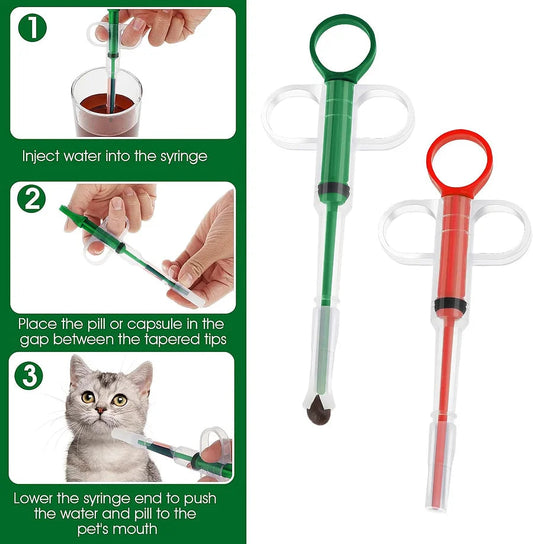 1

Inject water into the syringe

2

Place the pill or capsule in the gap between the tapered tips

3

Lower the syringe end to push the water and pill to the pet's mouth